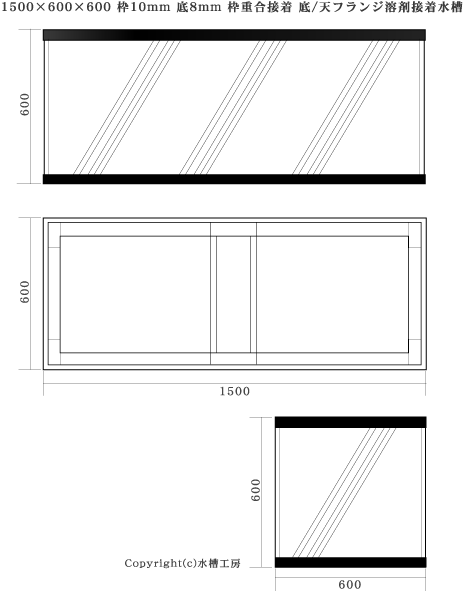 1500×600×600 枠10mm 底8mm 枠重合接着 底/天フランジ溶剤接着水槽

600

600

1500

600

Copyright(c)水槽工房

600